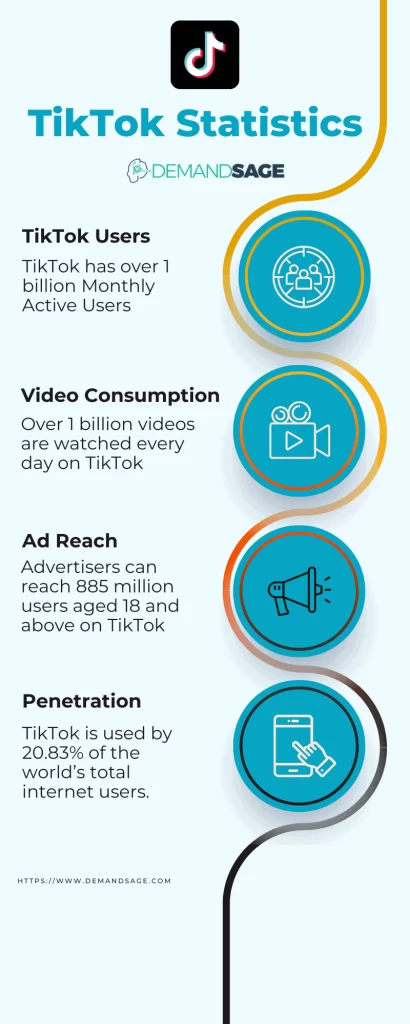 TikTok Statistics

DEMANDSAGE

TikTok Users

TikTok has over 1 billion Monthly Active Users

Video Consumption

Over 1 billion videos are watched every day on TikTok

Ad Reach

Advertisers can reach 885 million users aged 18 and above on TikTok

Penetration

TikTok is used by 20.83% of the world's total internet users.

HTTPS://WWW.DEMANDSAGE.COM